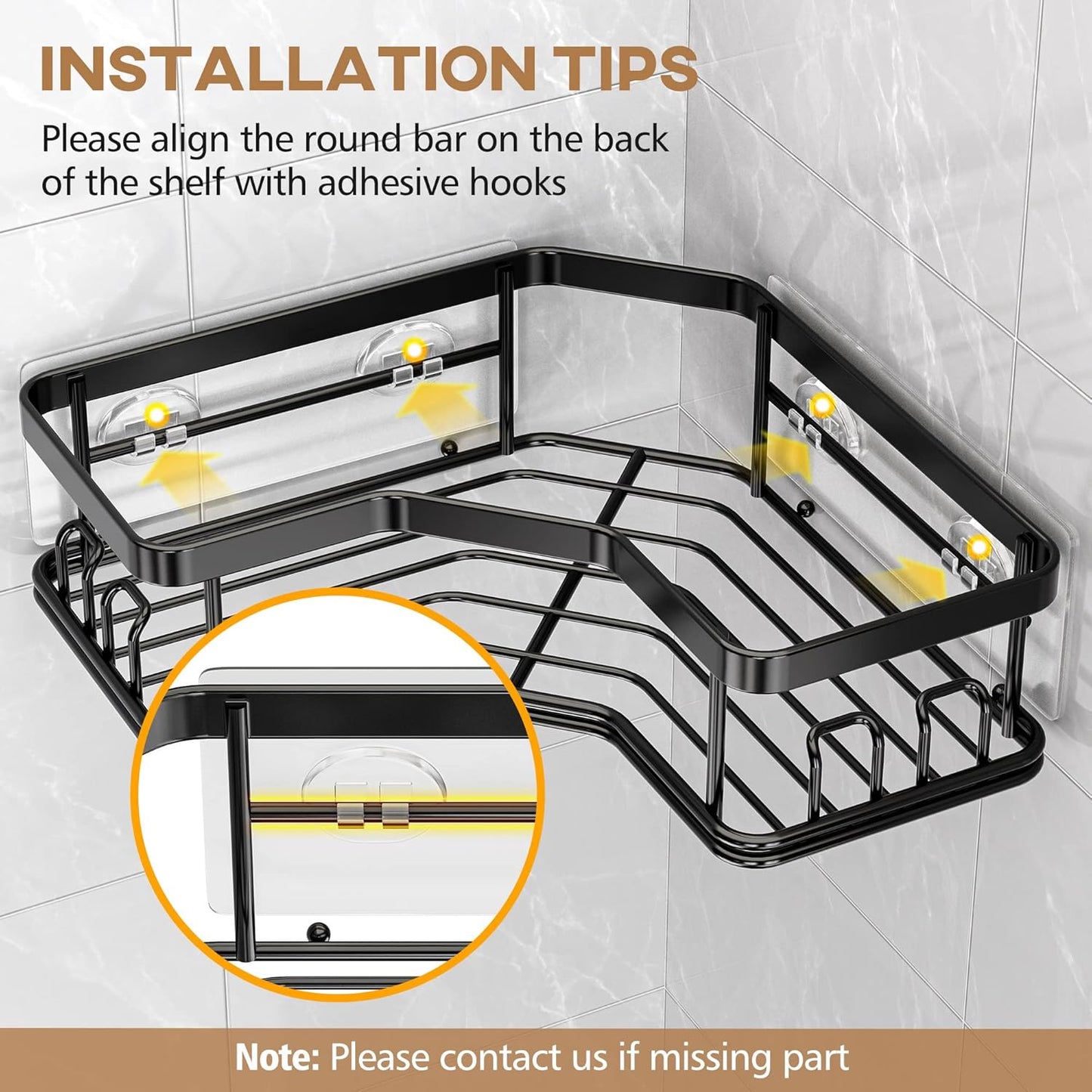 INSTALLATION TIPS

Please align the round bar on the back of the shelf with adhesive hooks

Note: Please contact us if missing part