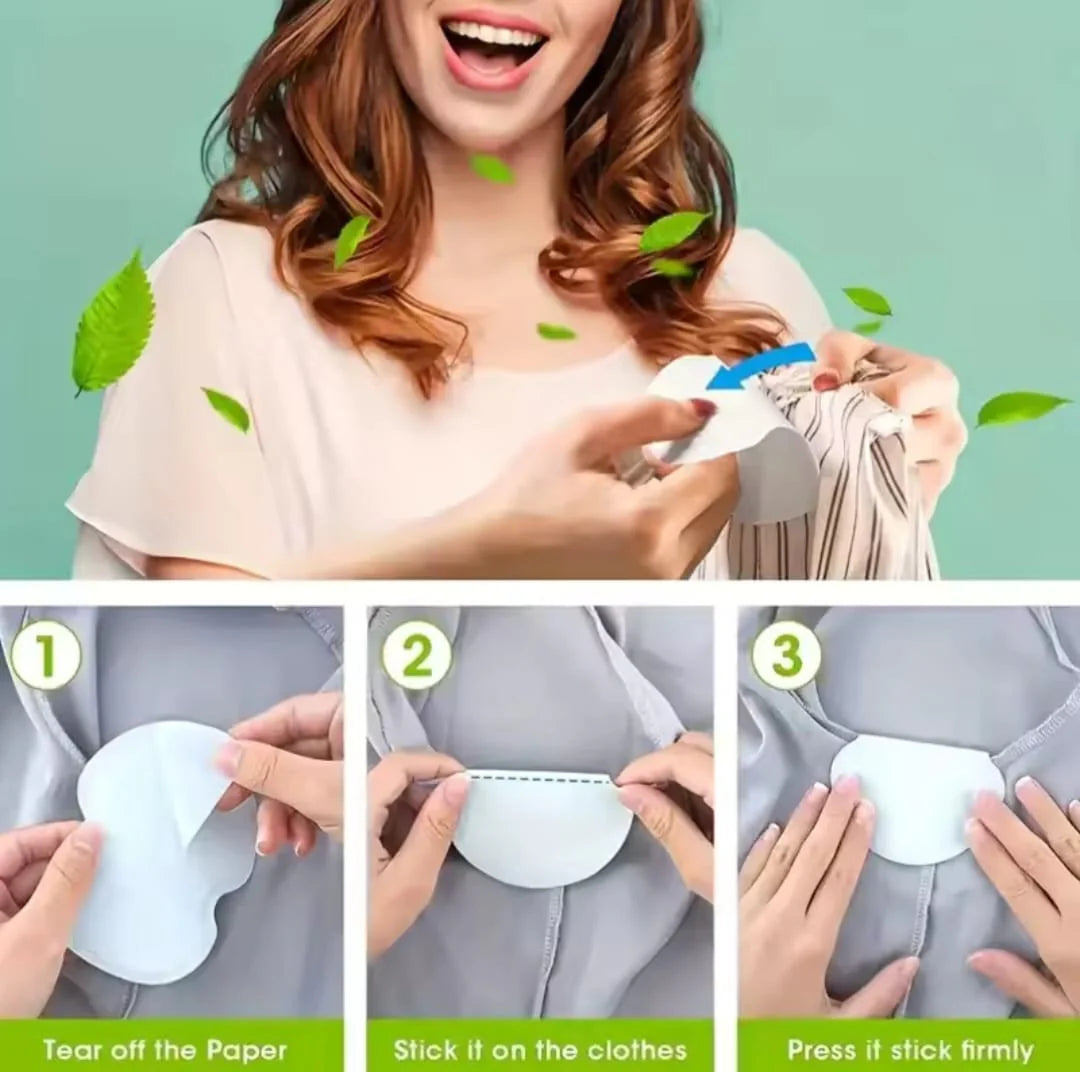 1
Tear off the Paper

2
Stick it on the clothes

3
Press it stick firmly