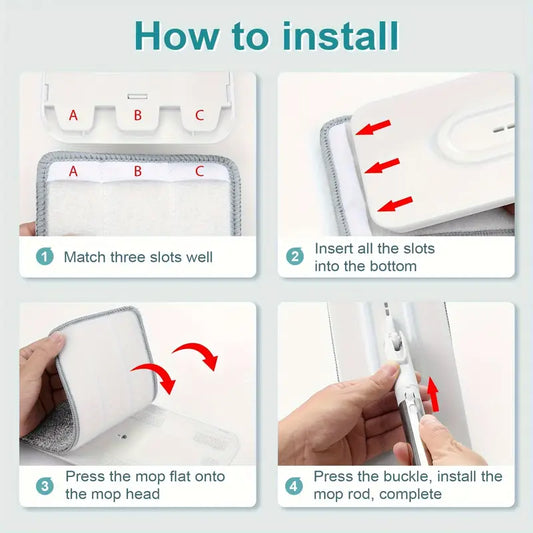 How to install

A B C

A B C

1 Match three slots well

2 Insert all the slots into the bottom

3 Press the mop flat onto the mop head

4 Press the buckle, install the mop rod, complete