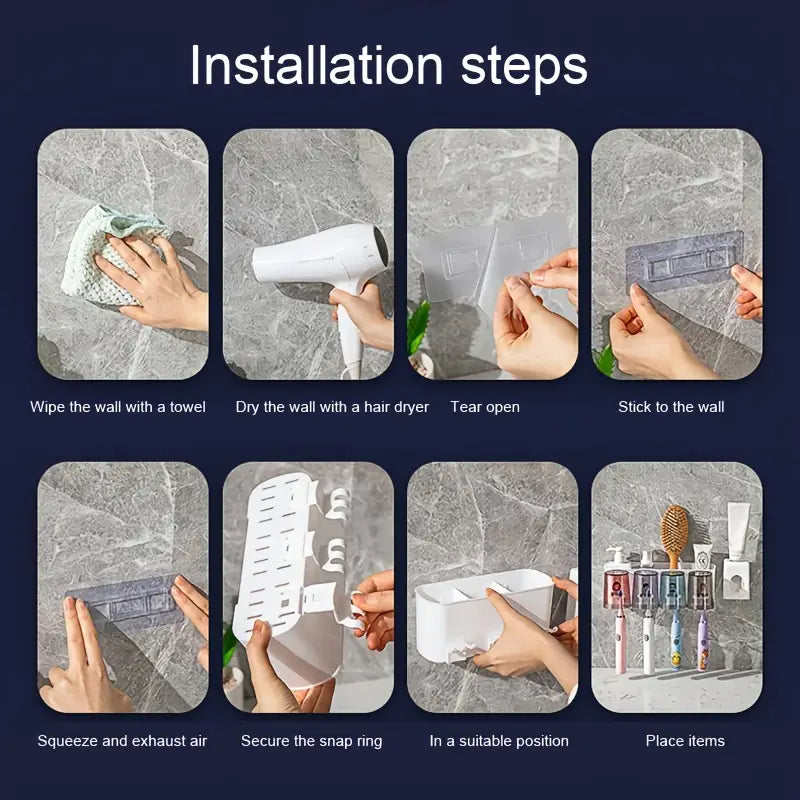 Installation steps

Wipe the wall with a towel

Dry the wall with a hair dryer

Tear open

Stick to the wall

Squeeze and exhaust air

Secure the snap ring

In a suitable position

Place items