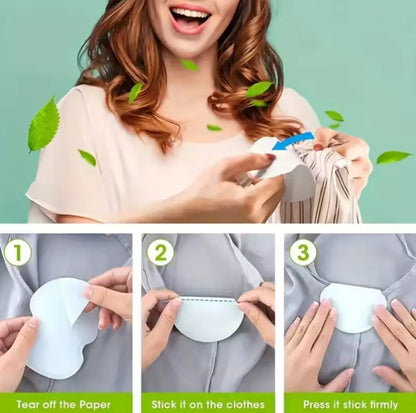 1
Tear off the Paper

2
Stick it on the clothes

3
Press it stick firmly