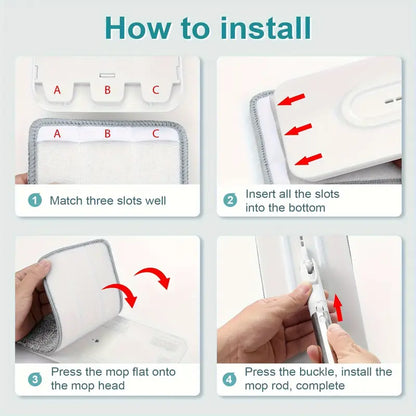 How to install

A B C

A B C

1 Match three slots well

2 Insert all the slots into the bottom

3 Press the mop flat onto the mop head

4 Press the buckle, install the mop rod, complete