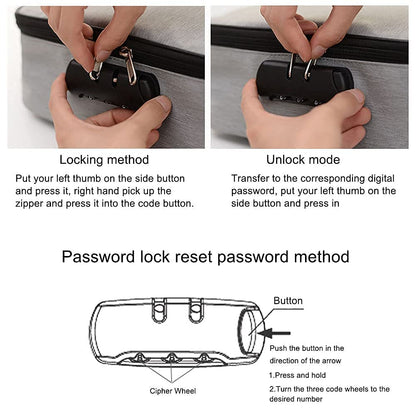 Locking method

Put your left thumb on the side button and press it, right hand pick up the zipper and press it into the code button.

Unlock mode

Transfer to the corresponding digital password, put your left thumb on the side button and press in

Password lock reset password method

Button

Push the button in the direction of the arrow

1.Press and hold

2.Turn the three code wheels to the desired number

Cipher Wheel