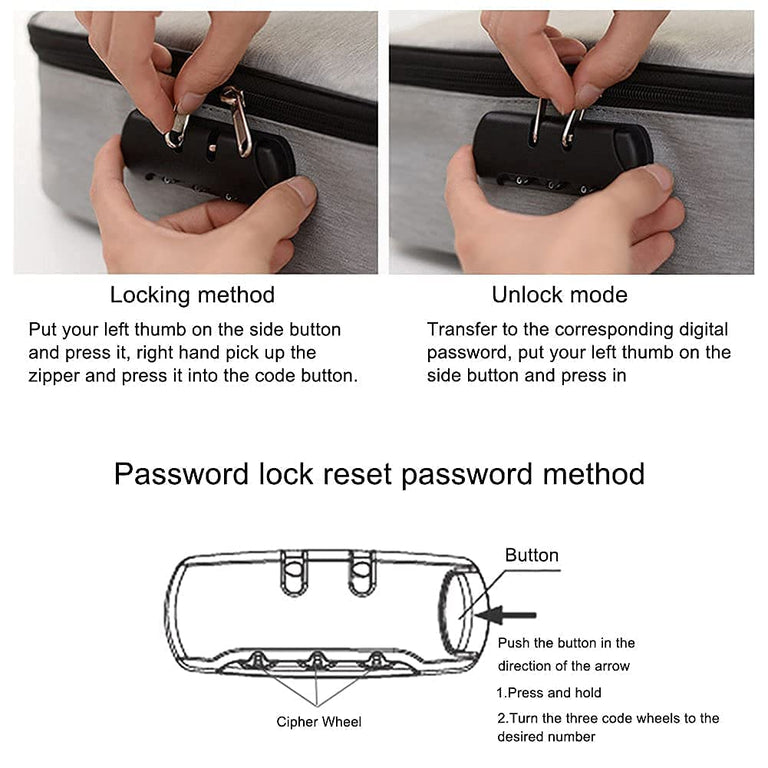 Locking method

Put your left thumb on the side button and press it, right hand pick up the zipper and press it into the code button.

Unlock mode

Transfer to the corresponding digital password, put your left thumb on the side button and press in

Password lock reset password method

Button

Push the button in the direction of the arrow

1.Press and hold

2.Turn the three code wheels to the desired number

Cipher Wheel