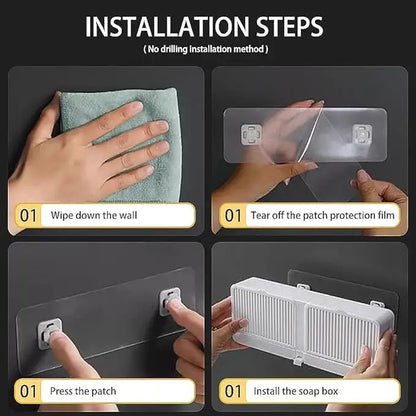 INSTALLATION STEPS

( No drilling installation method )

01 Wipe down the wall

01 Tear off the patch protection film

01 Press the patch

01 Install the soap box