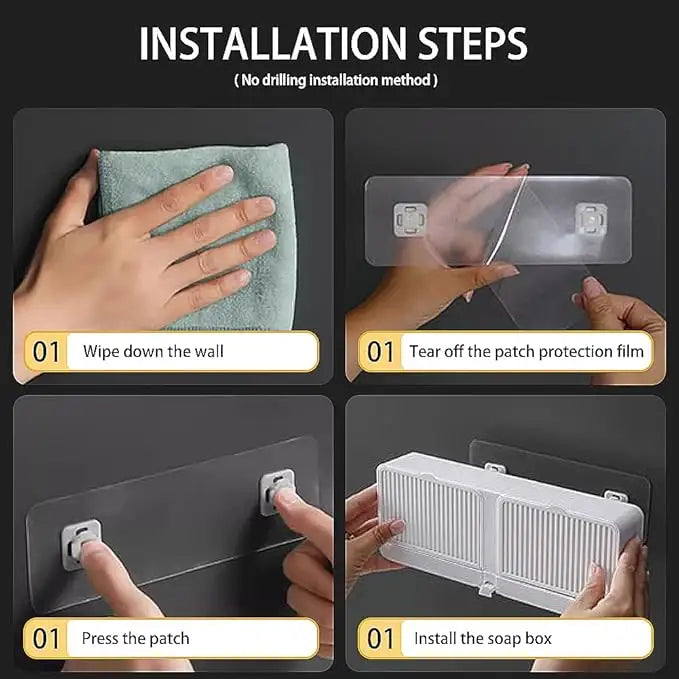 INSTALLATION STEPS
( No drilling installation method )

01 Wipe down the wall

01 Tear off the patch protection film

01 Press the patch

01 Install the soap box