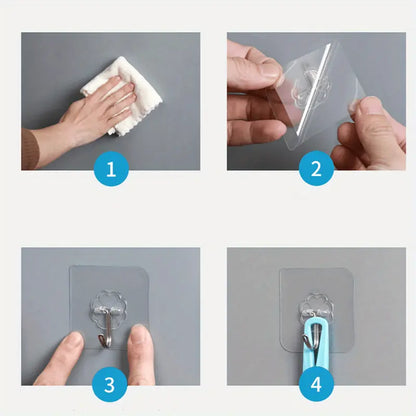 1

2

3

4